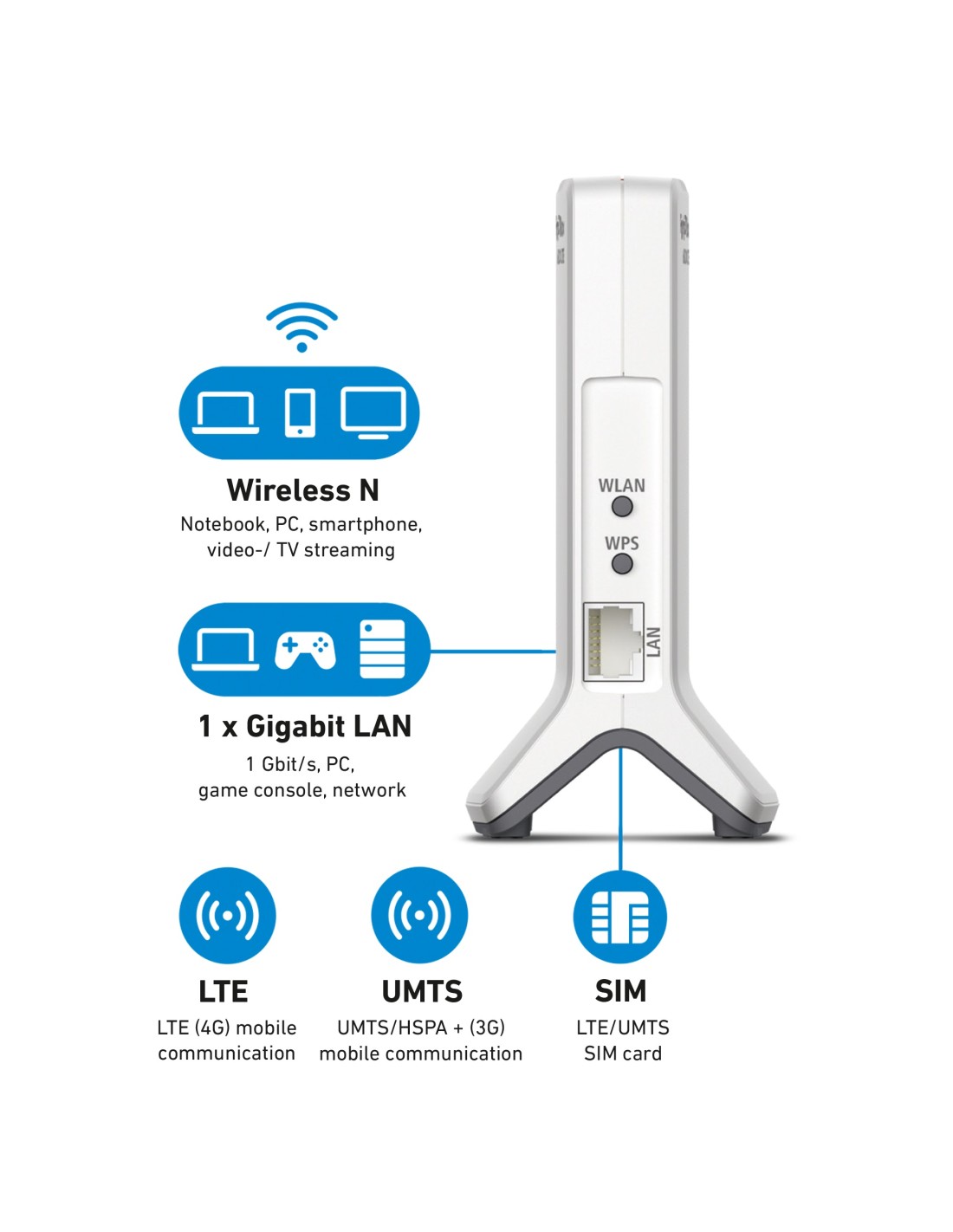 Wireless N
Notebook, PC, smartphone, video-/ TV streaming

WLAN

WPS

LAN

1 x Gigabit LAN
1 Gbit/s, PC, game console, network

LTE
LTE (4G) mobile communication

UMTS
UMTS/HSPA + (3G) mobile communication

SIM
LTE/UMTS SIM card