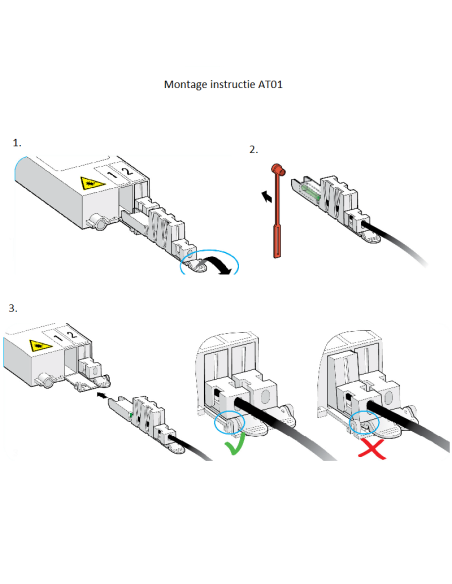 Montage instructie AT01

1.

1 2

2.

3.

1 2