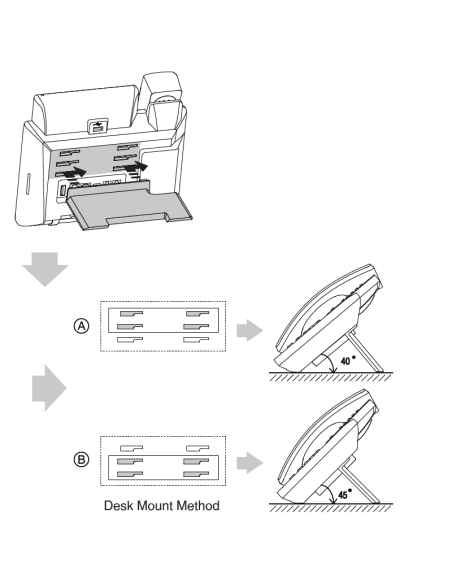 A

40°

B

45°

Desk Mount Method