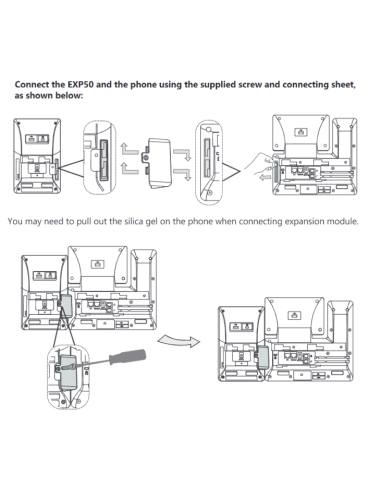 Connect the EXP50 and the phone using the supplied screw and connecting sheet, as shown below:

You may need to pull out the silica gel on the phone when connecting expansion module.