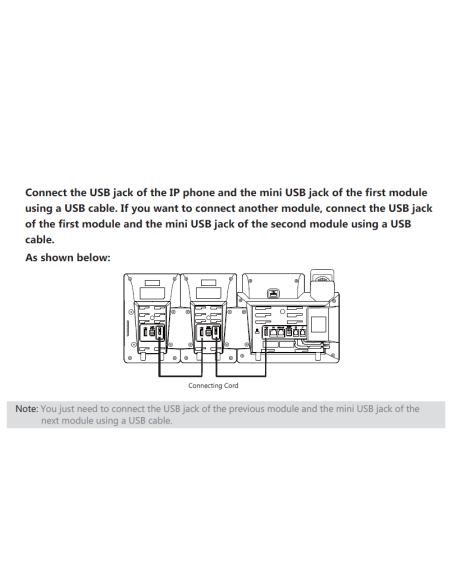 Connect the USB jack of the IP phone and the mini USB jack of the first module using a USB cable. If you want to connect another module, connect the USB jack of the first module and the mini USB jack of the second module using a USB cable.

As shown below:

Connecting Cord

Note: You just need to connect the USB jack of the previous module and the mini USB jack of the next module using a USB cable.